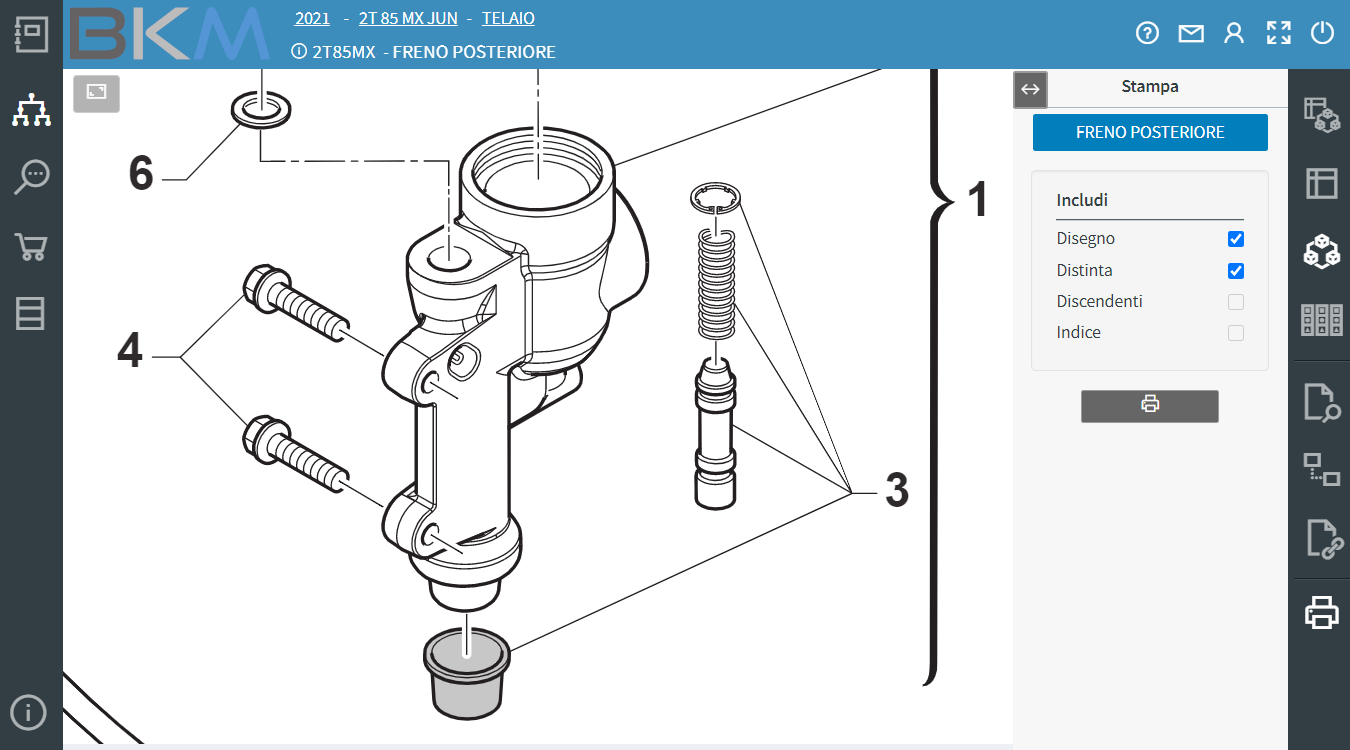 BKM

2021 - 2T 85 MX JUN - TELAIO

2T85MX - FRENO POSTERIORE

6

4

1

3

Stampa

FRENO POSTERIORE

Includi

Disegno

Distinta

Discendenti

Indice